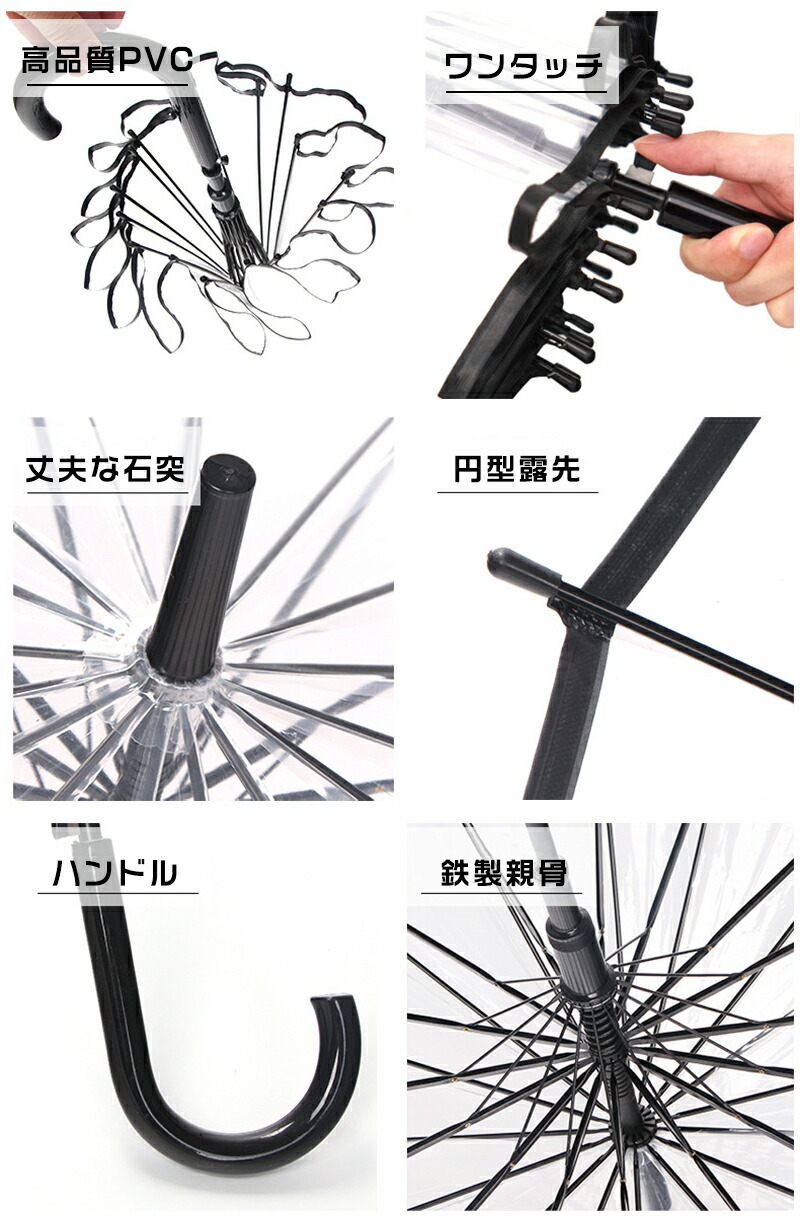 高品質PVC

ワンタッチ

丈夫な石突

円型露先

ハンドル

鉄製親骨