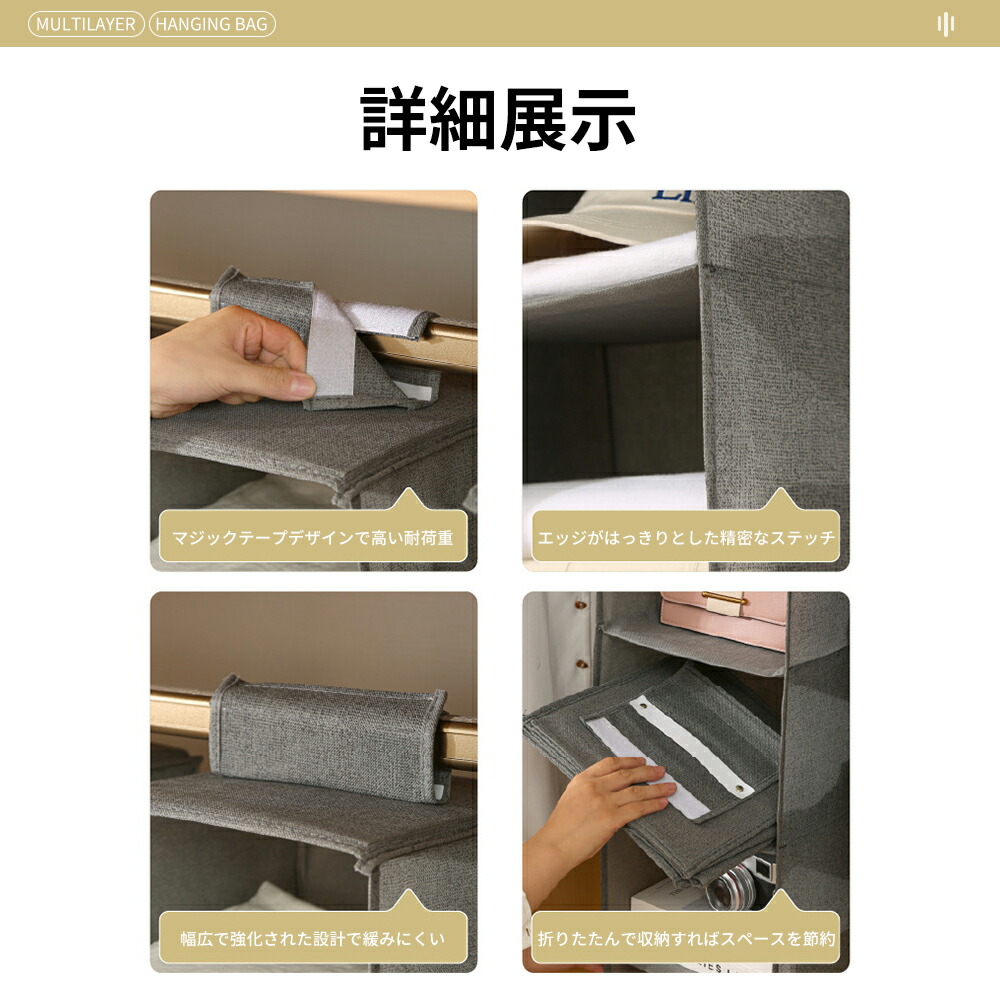 MULTILAYER HANGING BAG

詳細展示

マジックテープデザインで高い耐荷重

エッジがはっきりとした精密なステッチ

幅広で強化された設計で緩みにくい

折りたたんで収納すればスペースを節約