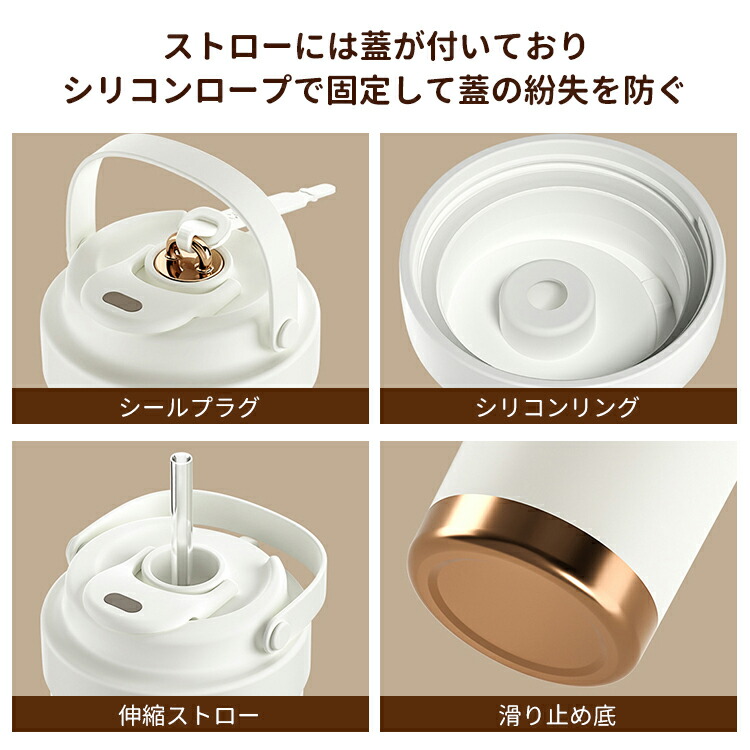 ストローには蓋が付いており
シリコンロープで固定して蓋の紛失を防ぐ

シールプラグ

シリコンリング

伸縮ストロー

滑り止め底