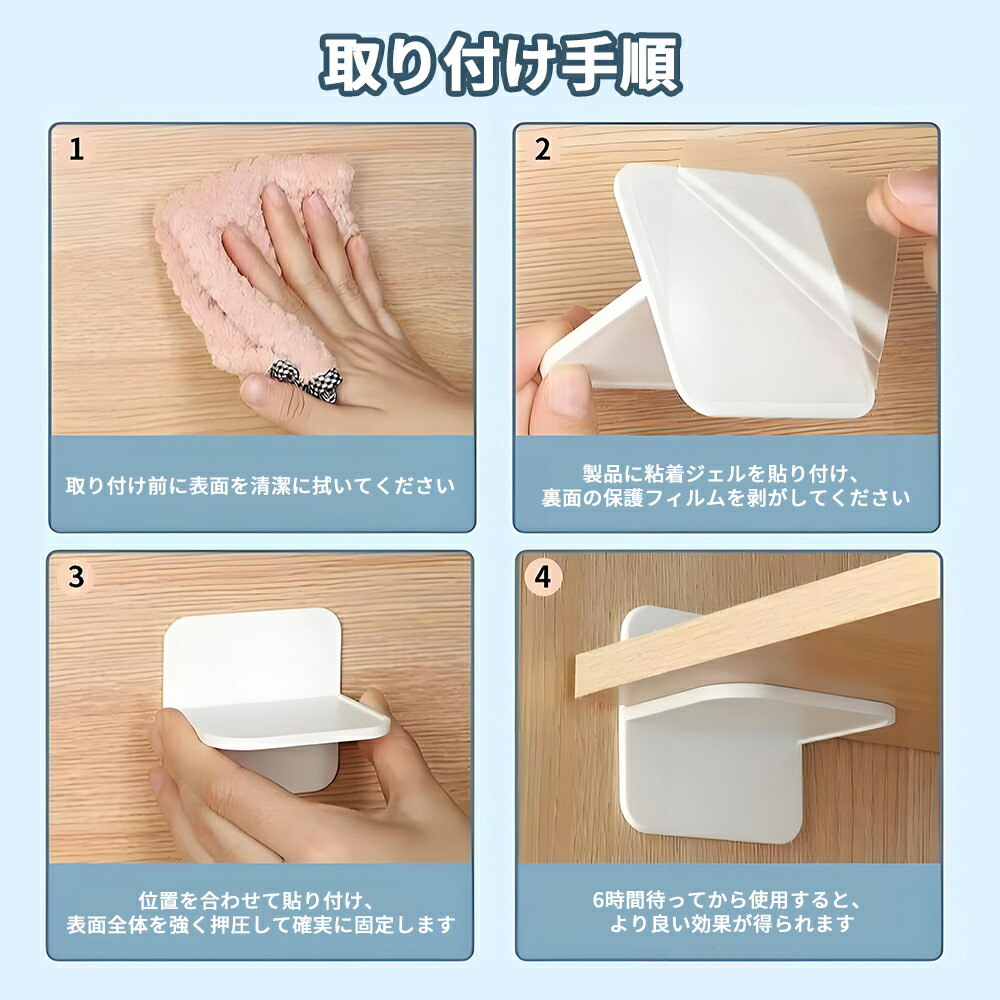 取り付け手順

1

取り付け前に表面を清潔に拭いてください

2

製品に粘着ジェルを貼り付け、裏面の保護フィルムを剥がしてください

3

位置を合わせて貼り付け、表面全体を強く押圧して確実に固定します

4

6時間待ってから使用すると、より良い効果が得られます