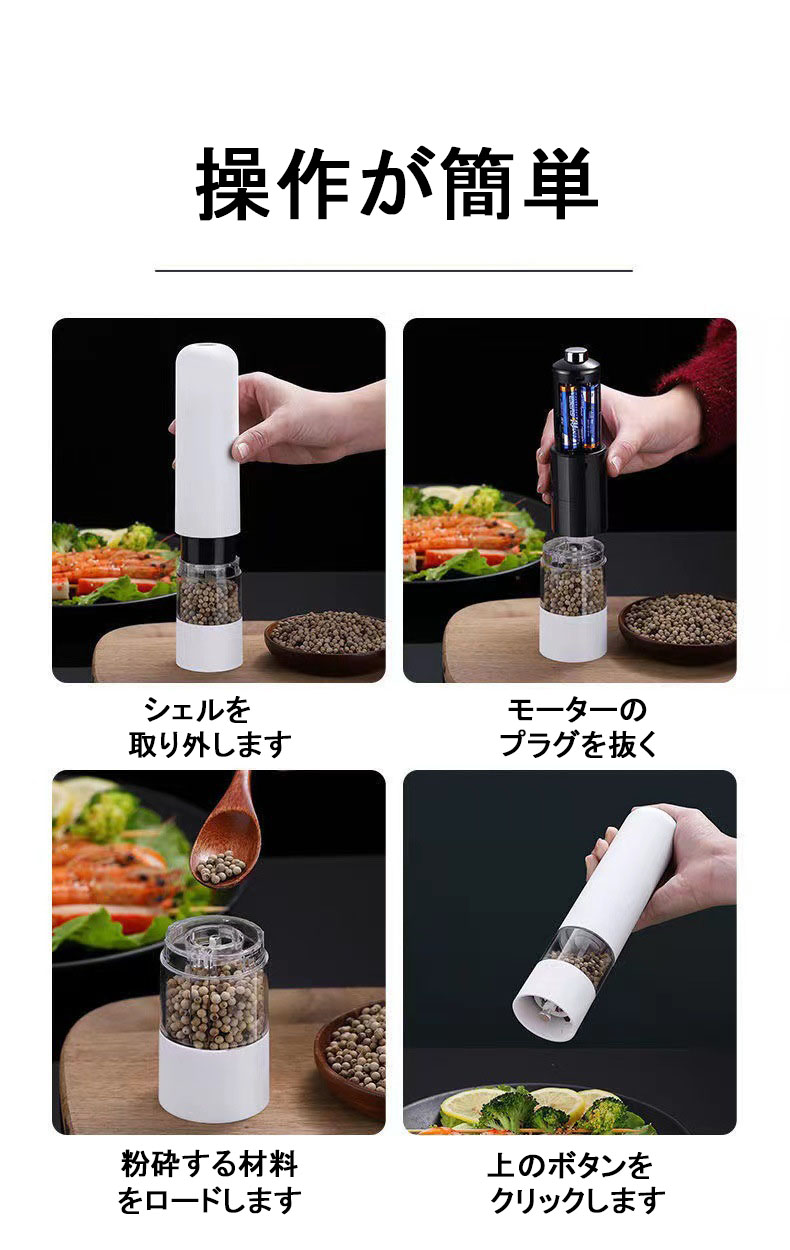 操作が簡単

シェルを
取り外します

モーターの
プラグを抜く

粉砕する材料
をロードします

上のボタンを
クリックします