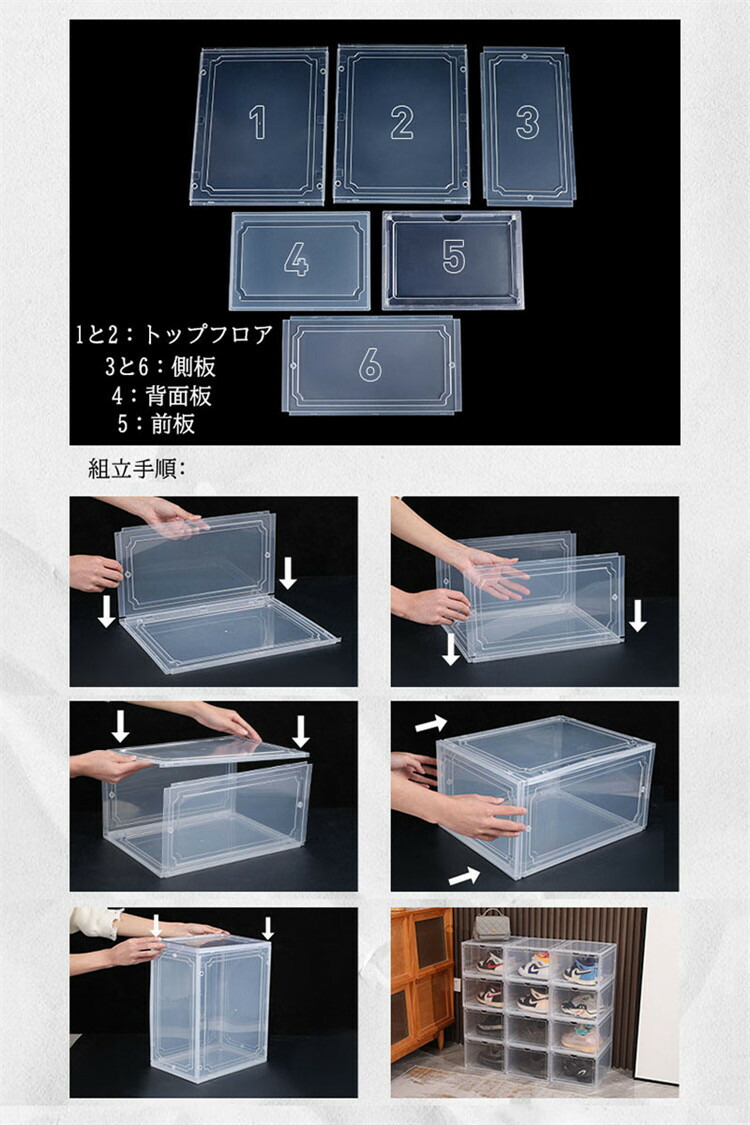 1
2
3
4
5
6

1と2：トップフロア
3と6：側板
4：背面板
5：前板

組立手順: