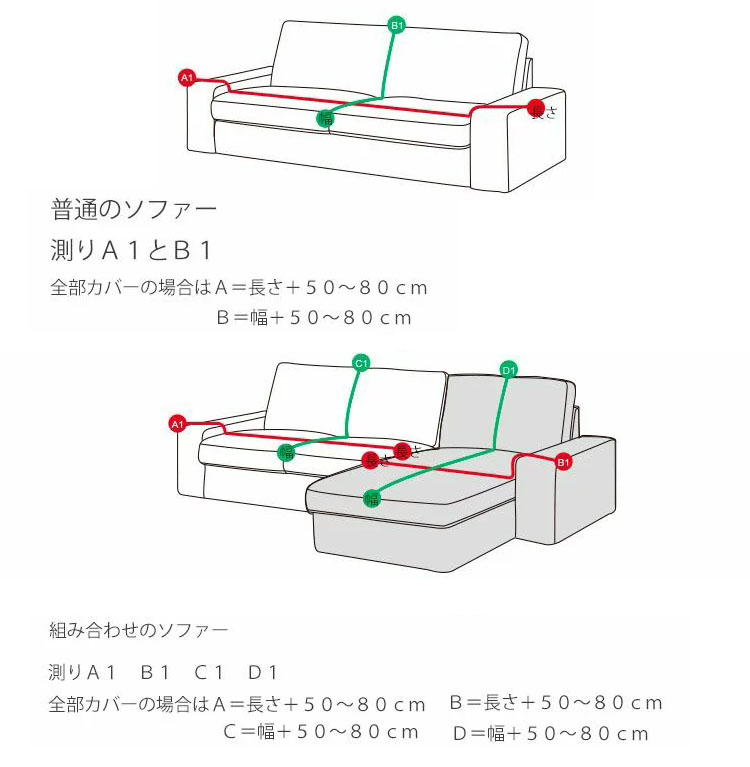 B1
A1
幅
長さ

普通のソファー

測りA１とB１

全部カバーの場合はA＝長さ＋５０～８０cm
B＝幅＋５０～８０cm

C1
D1
A1
幅
長さ
長さ
B1
幅

組み合わせのソファー

測りA１　B１　C１　D１

全部カバーの場合はA＝長さ＋５０～８０cm　B＝長さ＋５０～８０cm
C＝幅＋５０～８０cm　D＝幅＋５０～８０cm