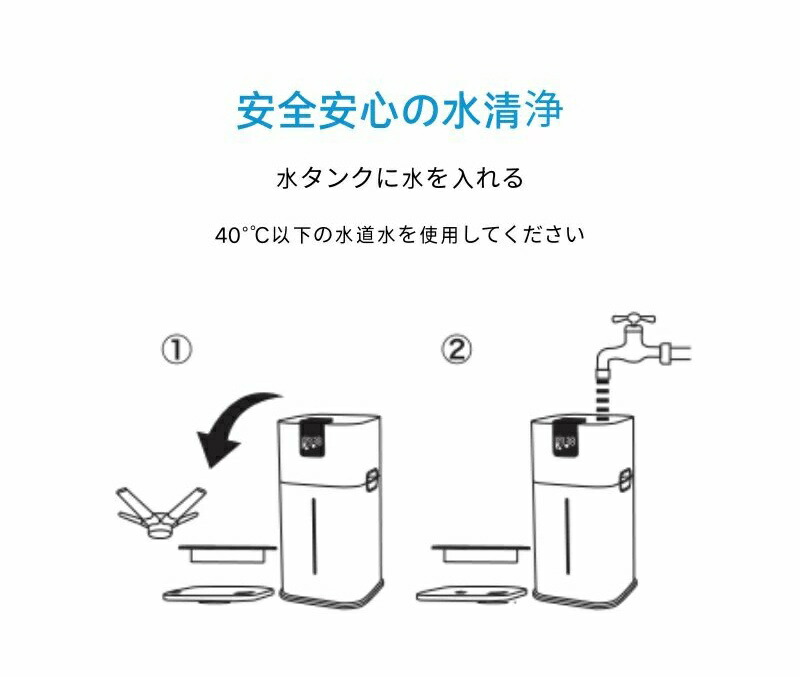 安全安心の水清浄

水タンクに水を入れる

40°℃以下の水道水を使用してください

①

②