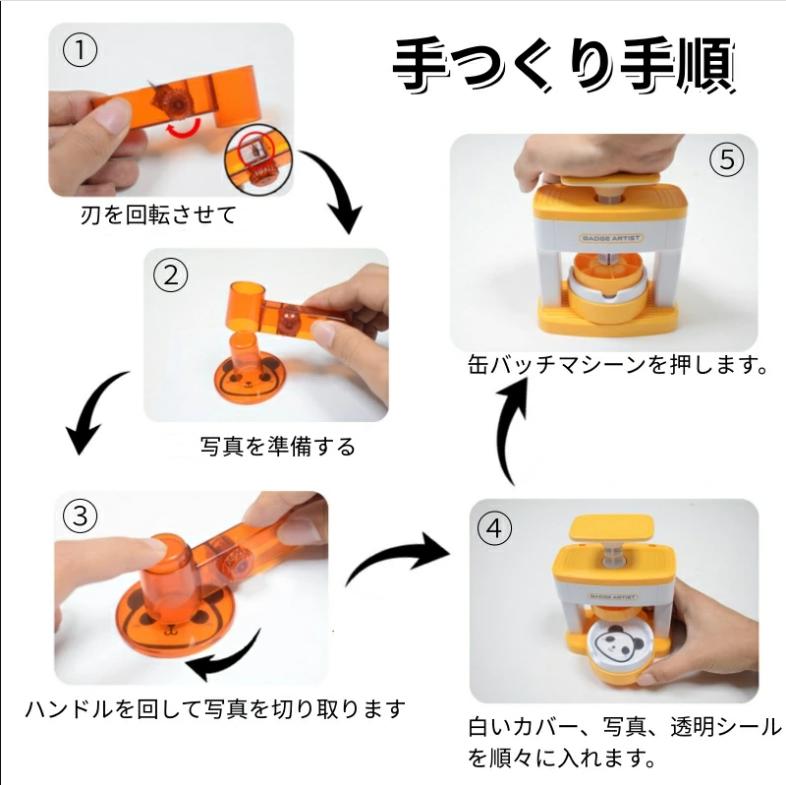 手つくり手順

①
刃を回転させて

②
写真を準備する

③
ハンドルを回して写真を切り取ります

④
BADGE ARTIST
白いカバー、写真、透明シールを順々に入れます。

⑤
BADGE ARTIST
缶バッチマシーンを押します。