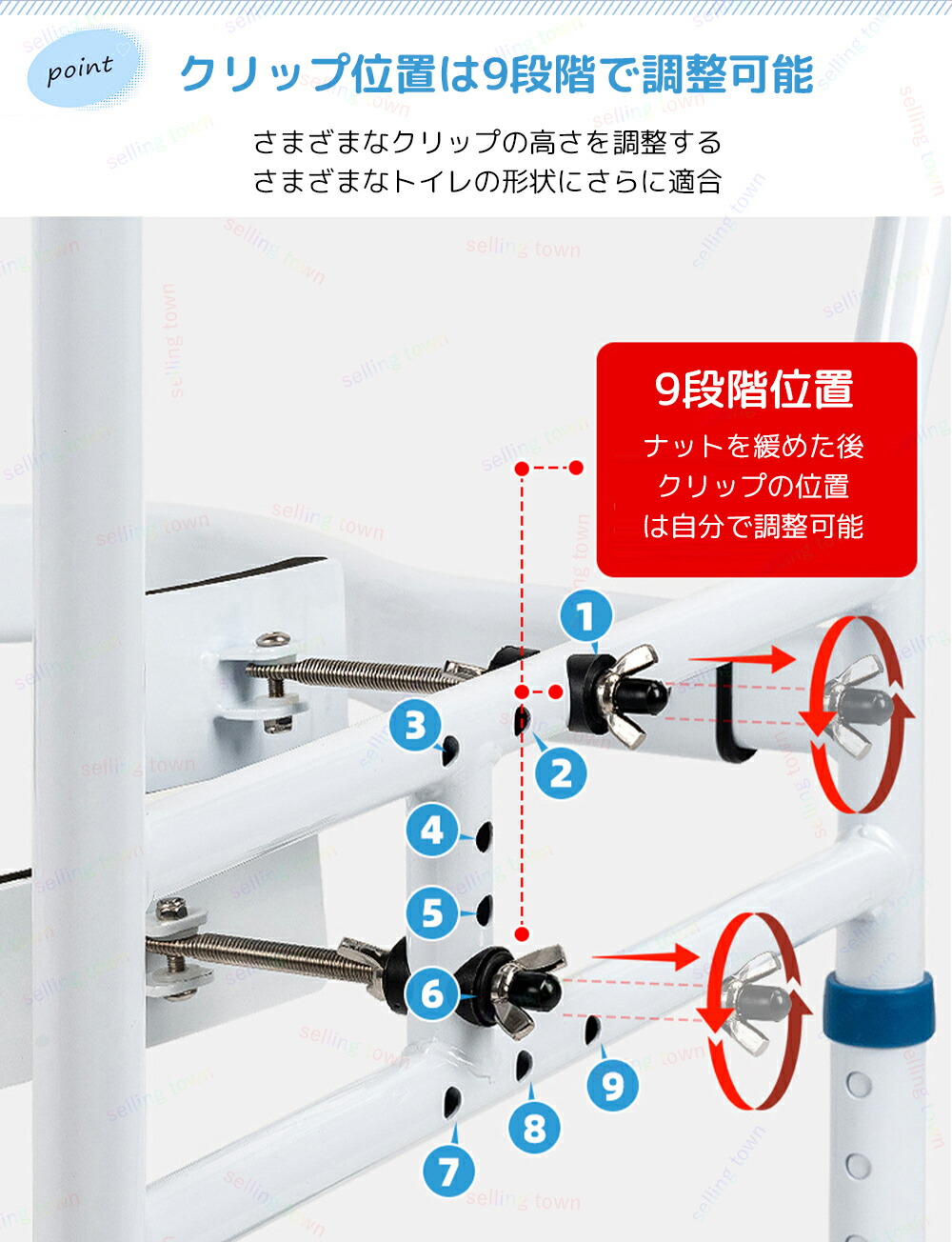 point

クリップ位置は9段階で調整可能

さまざまなクリップの高さを調整する
さまざまなトイレの形状にさらに適合

9段階位置

ナットを緩めた後
クリップの位置
は自分で調整可能

1
2
3
4
5
6
7
8
9

selling town