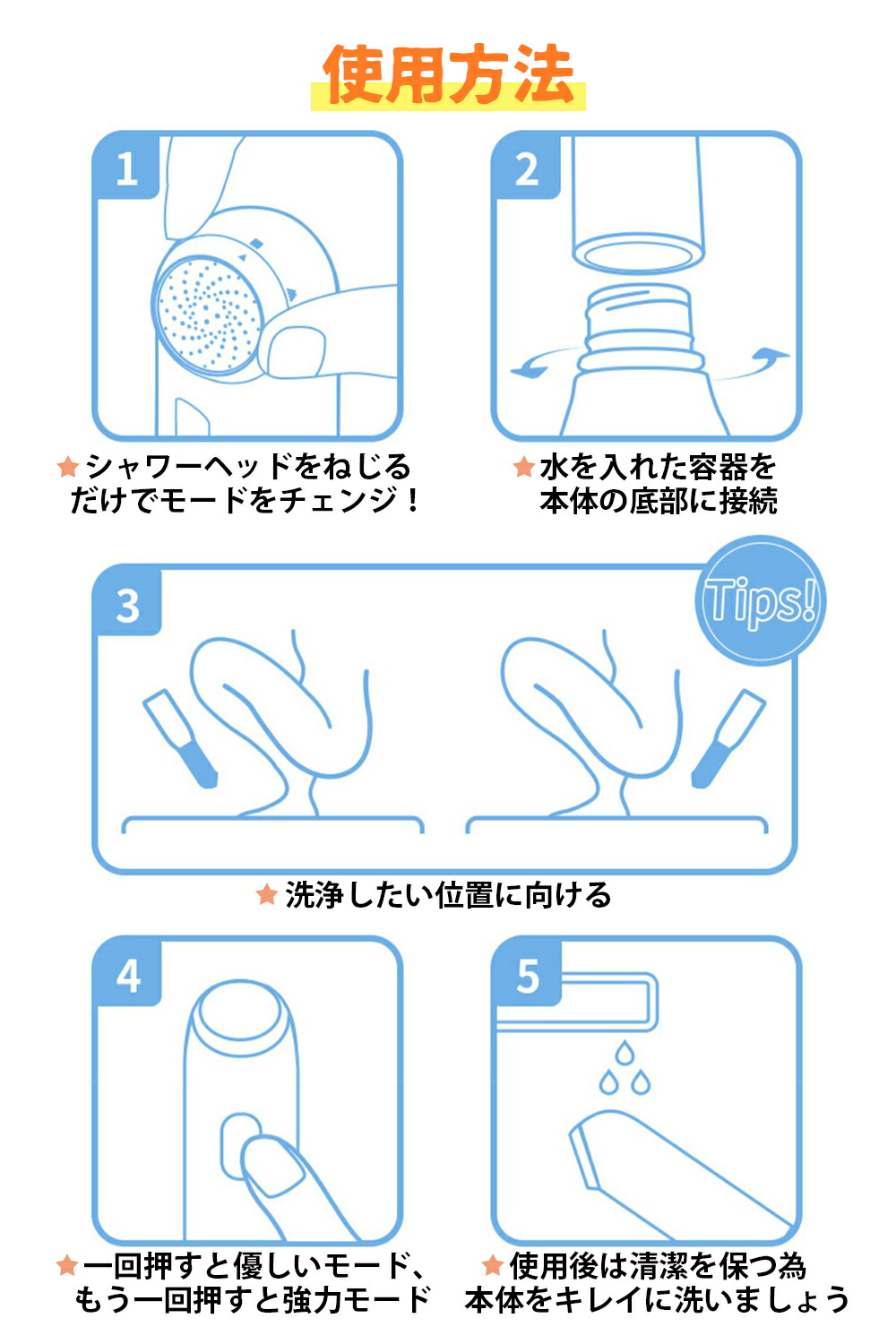 使用方法

1

★シャワーヘッドをねじるだけでモードをチェンジ！

2

★水を入れた容器を本体の底部に接続

3

Tips!

★洗浄したい位置に向ける

4

★一回押すと優しいモード、もう一回押すと強力モード

5

★使用後は清潔を保つ為本体をキレイに洗いましょう