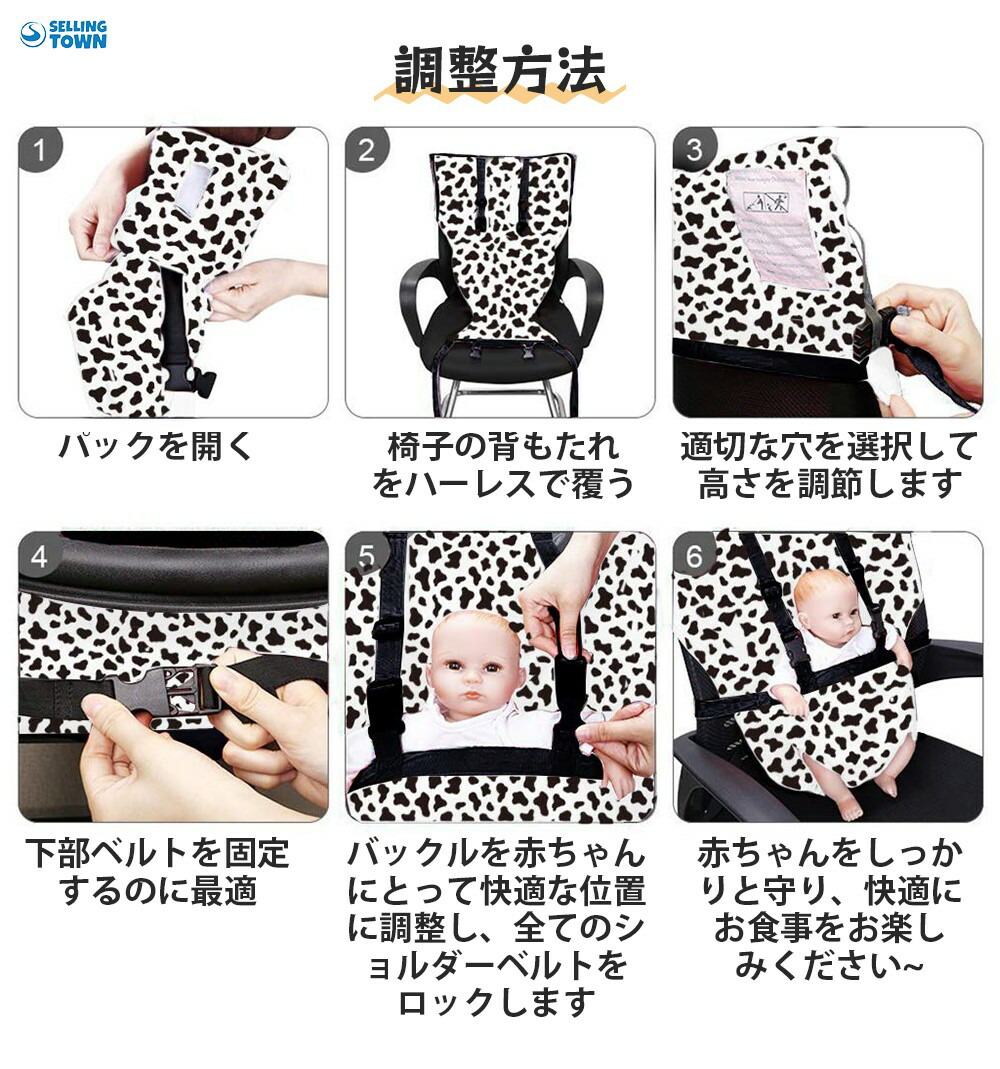 SELLING TOWN

調整方法

1

パックを開く

2

椅子の背もたれをハーレスで覆う

3

適切な穴を選択して高さを調節します

4

下部ベルトを固定するのに最適

5

バックルを赤ちゃんにとって快適な位置に調整し、全てのショルダーベルトをロックします

6

赤ちゃんをしっかりと守り、快適にお食事をお楽しみください~