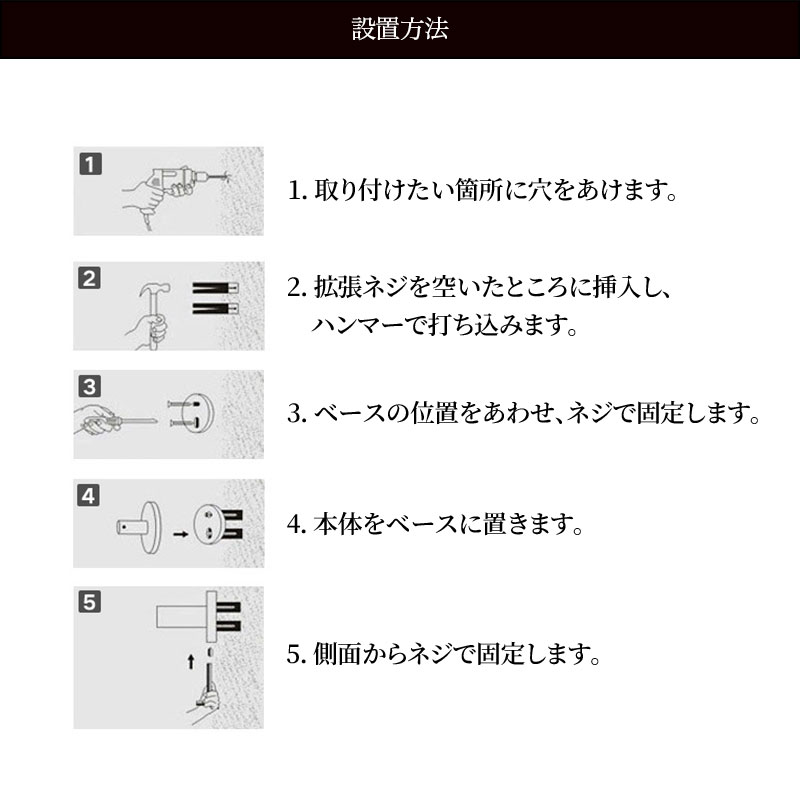 設置方法

1

1. 取り付けたい箇所に穴をあけます。

2

2. 拡張ネジを空いたところに挿入し、ハンマーで打ち込みます。

3

3. ベースの位置をあわせ、ネジで固定します。

4

4. 本体をベースに置きます。

5

5. 側面からネジで固定します。