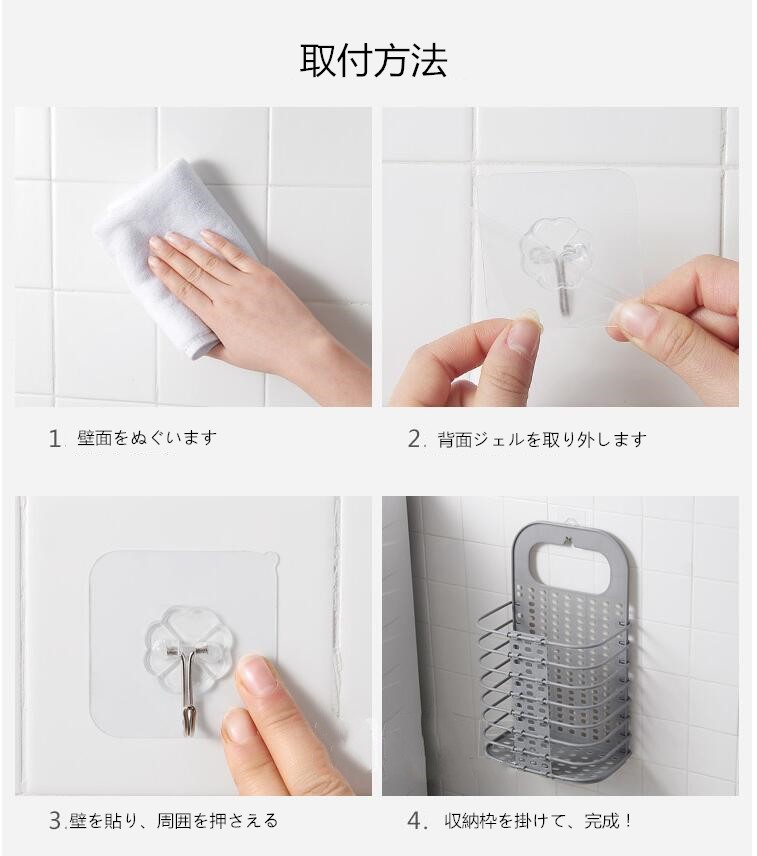 取付方法

1. 壁面をぬぐいます

2. 背面ジェルを取り外します

3.壁を貼り、周囲を押さえる

4. 収納枠を掛けて、完成！