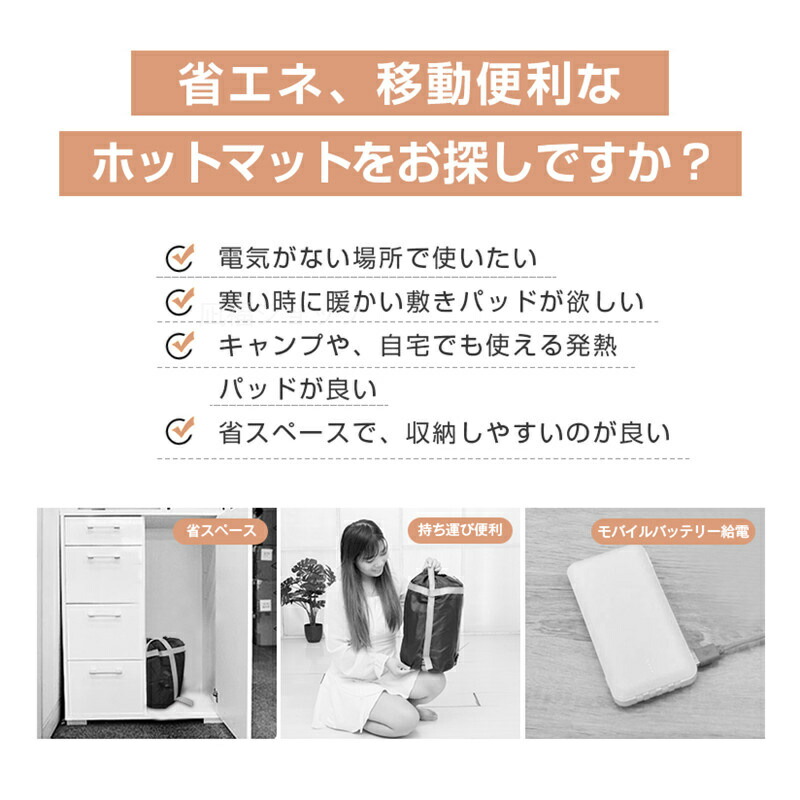 省エネ、移動便利な
ホットマットをお探しですか？

電気がない場所で使いたい
寒い時に暖かい敷きパッドが欲しい
キャンプや、自宅でも使える発熱パッドが良い
省スペースで、収納しやすいのが良い

省スペース
持ち運び便利
モバイルバッテリー給電