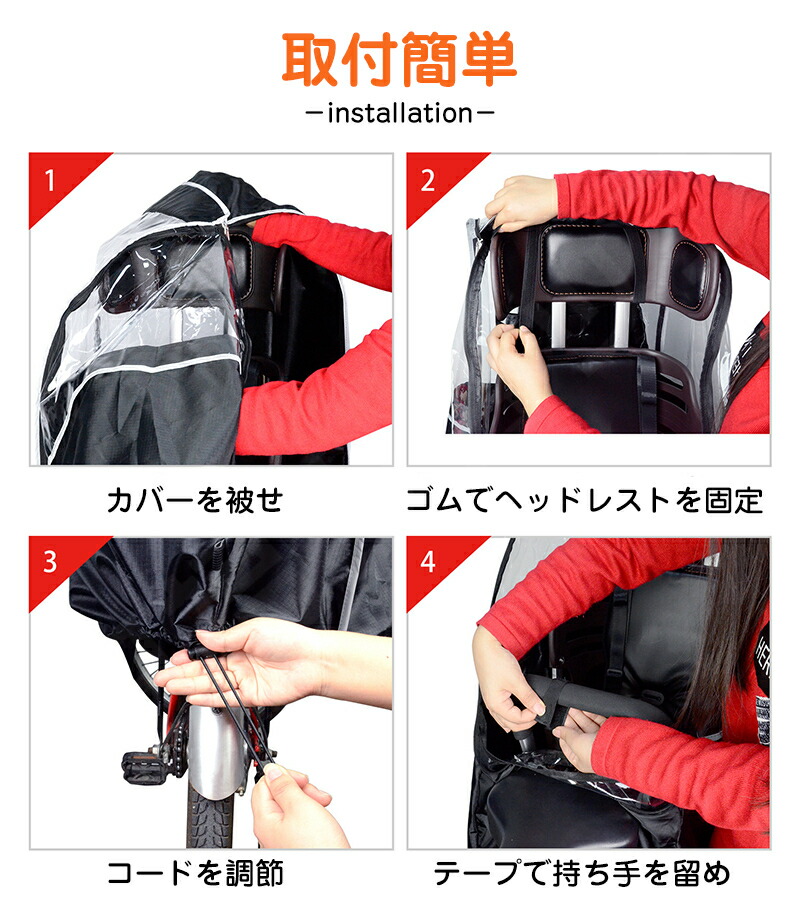 取付簡単

－installation－

1

カバーを被せ

2

ゴムでヘッドレストを固定

3

コードを調節

4

テープで持ち手を留め