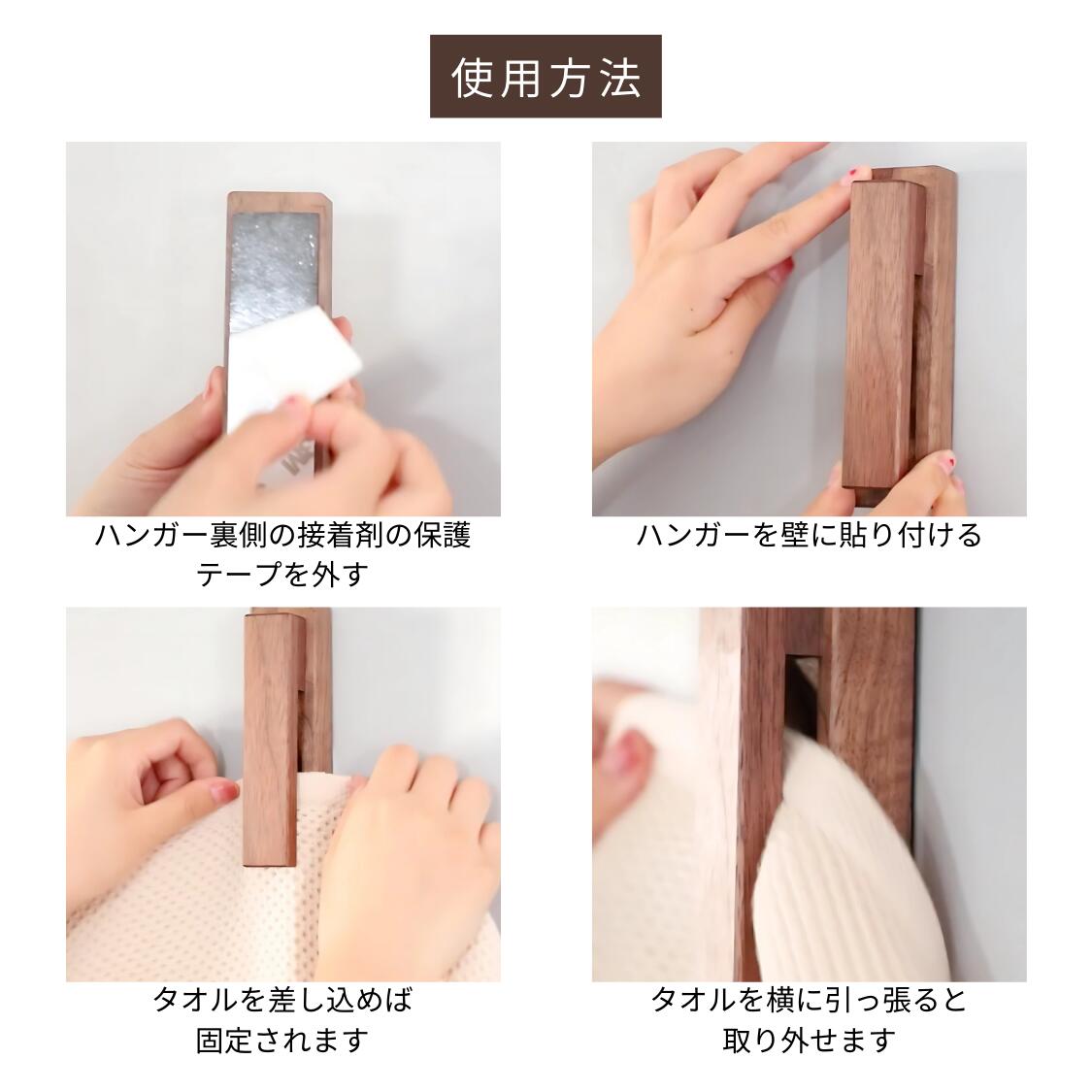 使用方法

ハンガー裏側の接着剤の保護テープを外す

ハンガーを壁に貼り付ける

タオルを差し込めば固定されます

タオルを横に引っ張ると取り外せます