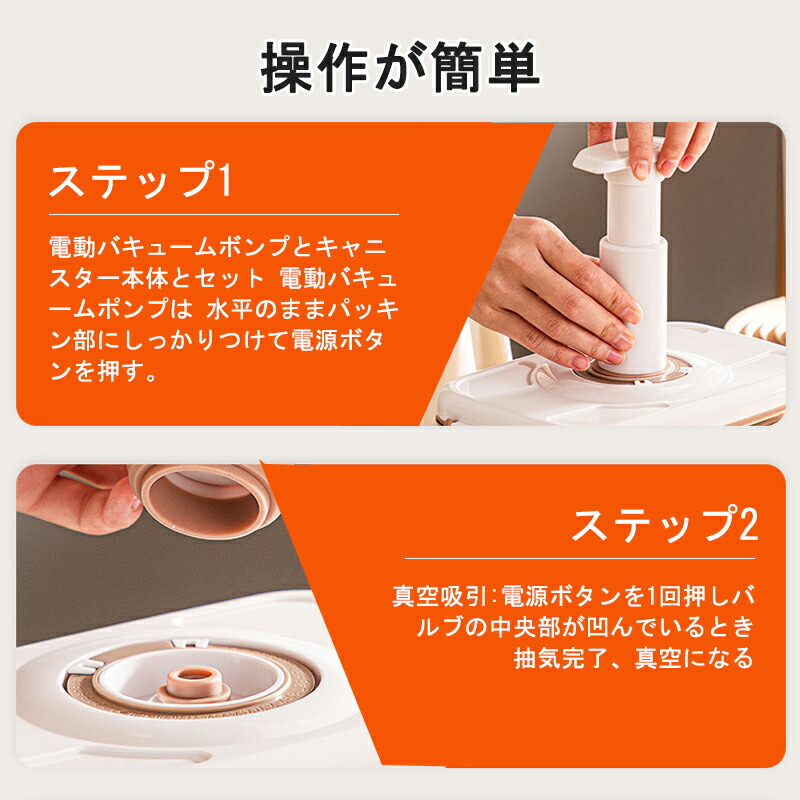 操作が簡単

ステップ1

電動バキュームボンプとキャニスター本体とセット 電動バキュームポンプは 水平のままパッキン部にしっかりつけて電源ボタンを押す。

ステップ2

真空吸引:電源ボタンを1回押しバルブの中央部が凹んでいるとき抽気完了、真空になる