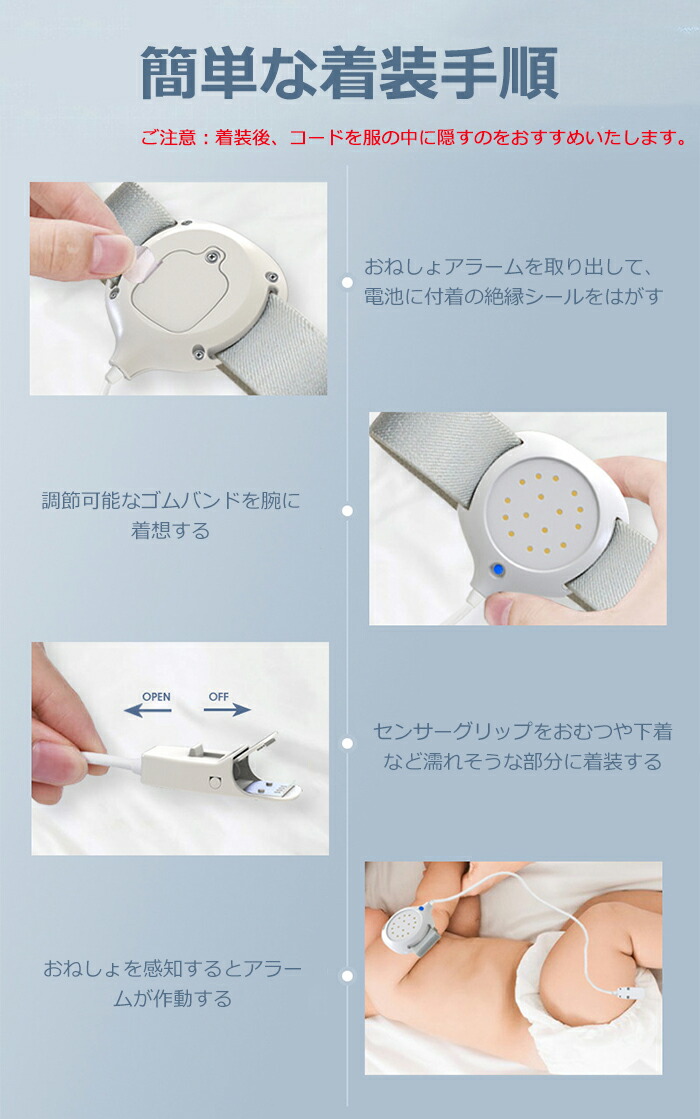 簡単な着装手順

ご注意：着装後、コードを服の中に隠すのをおすすめいたします。

おねしょアラームを取り出して、電池に付着の絶縁シールをはがす

調節可能なゴムバンドを腕に着想する

OPEN OFF

センサーグリップをおむつや下着など濡れそうな部分に着装する

おねしょを感知するとアラームが作動する