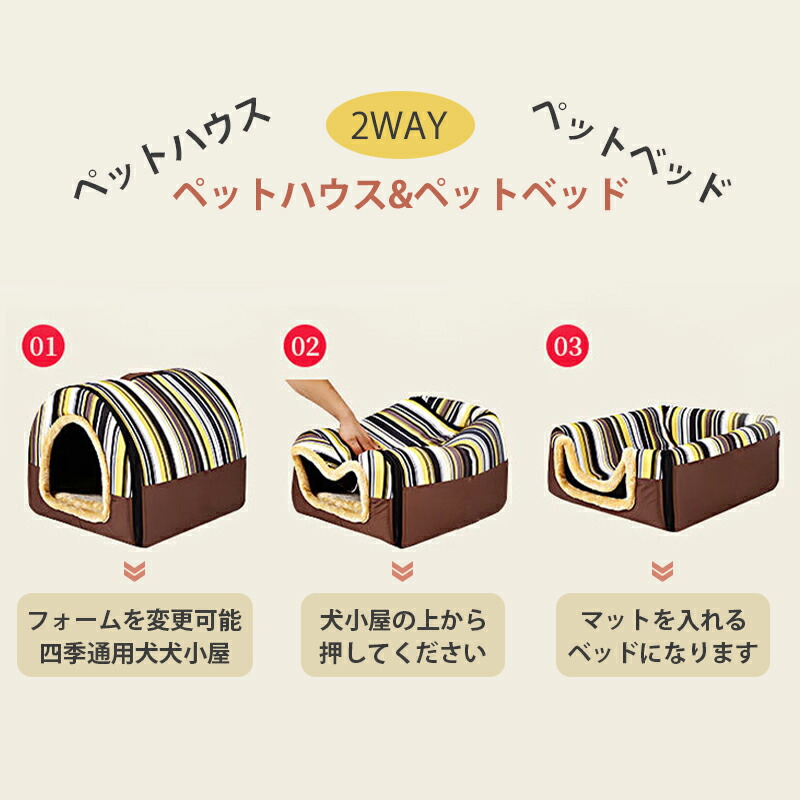 ペットハウス

2WAY

ペットベッド

ペットハウス&ペットベッド

01

02

03

フォームを変更可能
四季通用犬犬小屋

犬小屋の上から
押してください

マットを入れる
ベッドになります