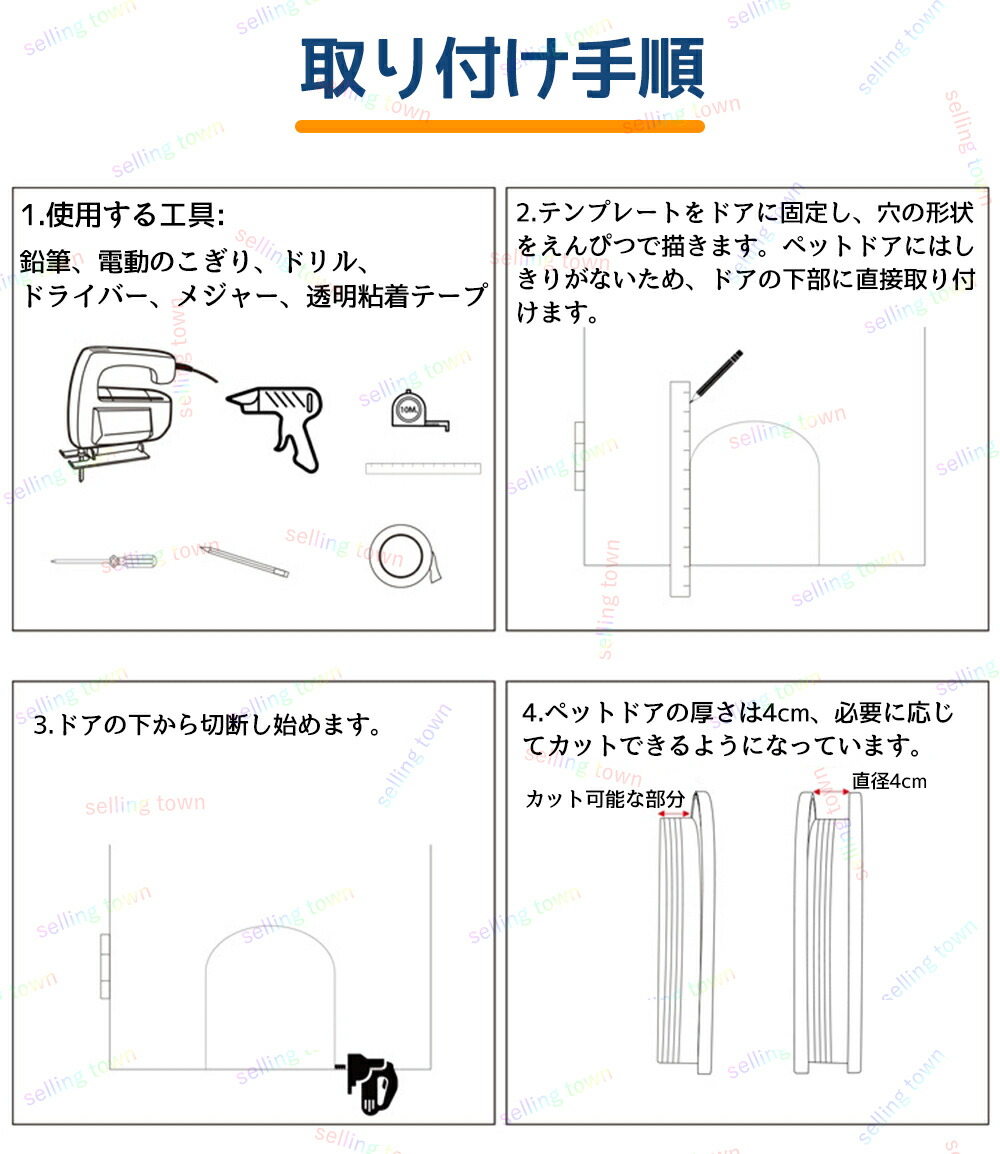 取り付け手順

1.使用する工具:
鉛筆、電動のこぎり、ドリル、ドライバー、メジャー、透明粘着テープ

10M

2.テンプレートをドアに固定し、穴の形状をえんぴつで描きます。ペットドアにはしきりがないため、ドアの下部に直接取り付けます。

3.ドアの下から切断し始めます。

4.ペットドアの厚さは4cm、必要に応じてカットできるようになっています。

カット可能な部分
直径4cm

selling town