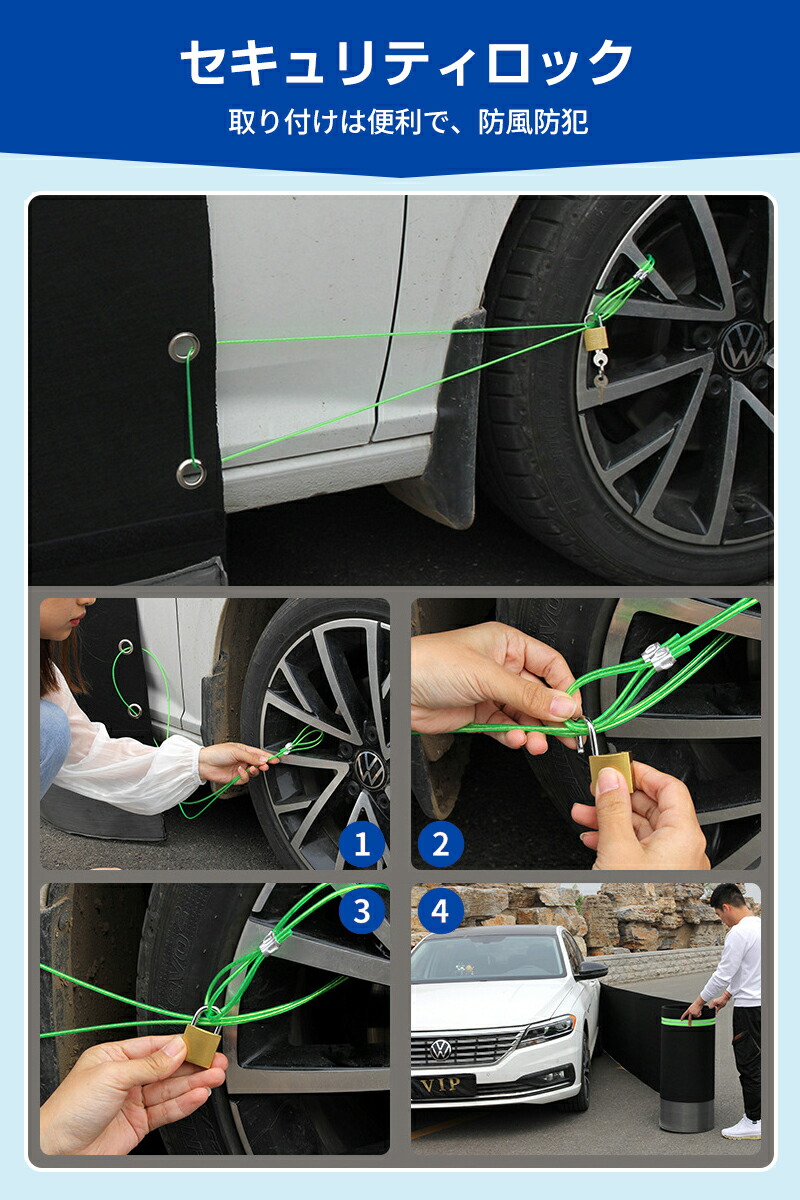 セキュリティロック

取り付けは便利で、防風防犯

1

2

3

4

VIP